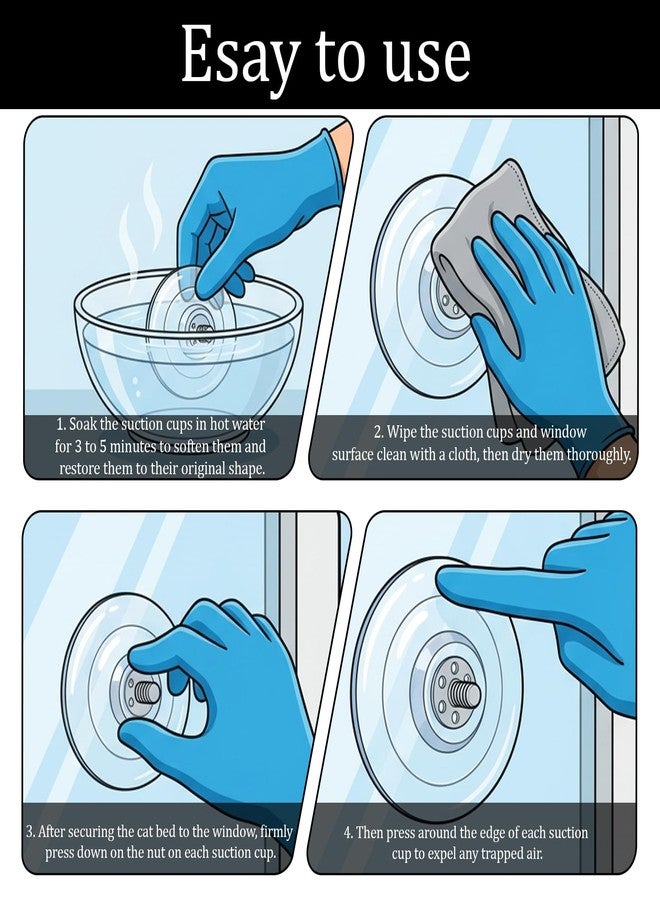 Esay to use

1. Soak the suction cups in hot water for 3 to 5 minutes to soften them and restore them to their original shape.

2. Wipe the suction cups and window surface clean with a cloth, then dry them thoroughly.

3. After securing the cat bed to the window, firmly press down on the nut on each suction cup.

4. Then press around the edge of each suction cup to expel any trapped air.